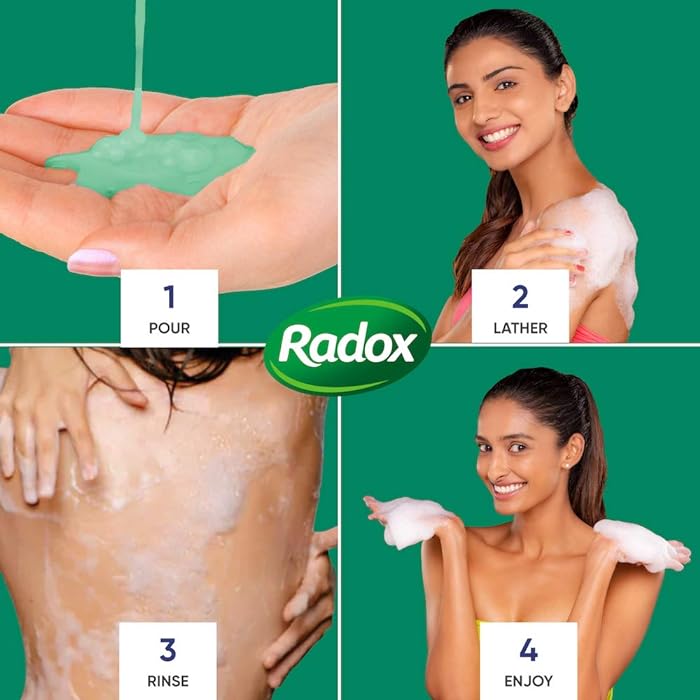 1
POUR

2
LATHER

Radox

3
RINSE

4
ENJOY