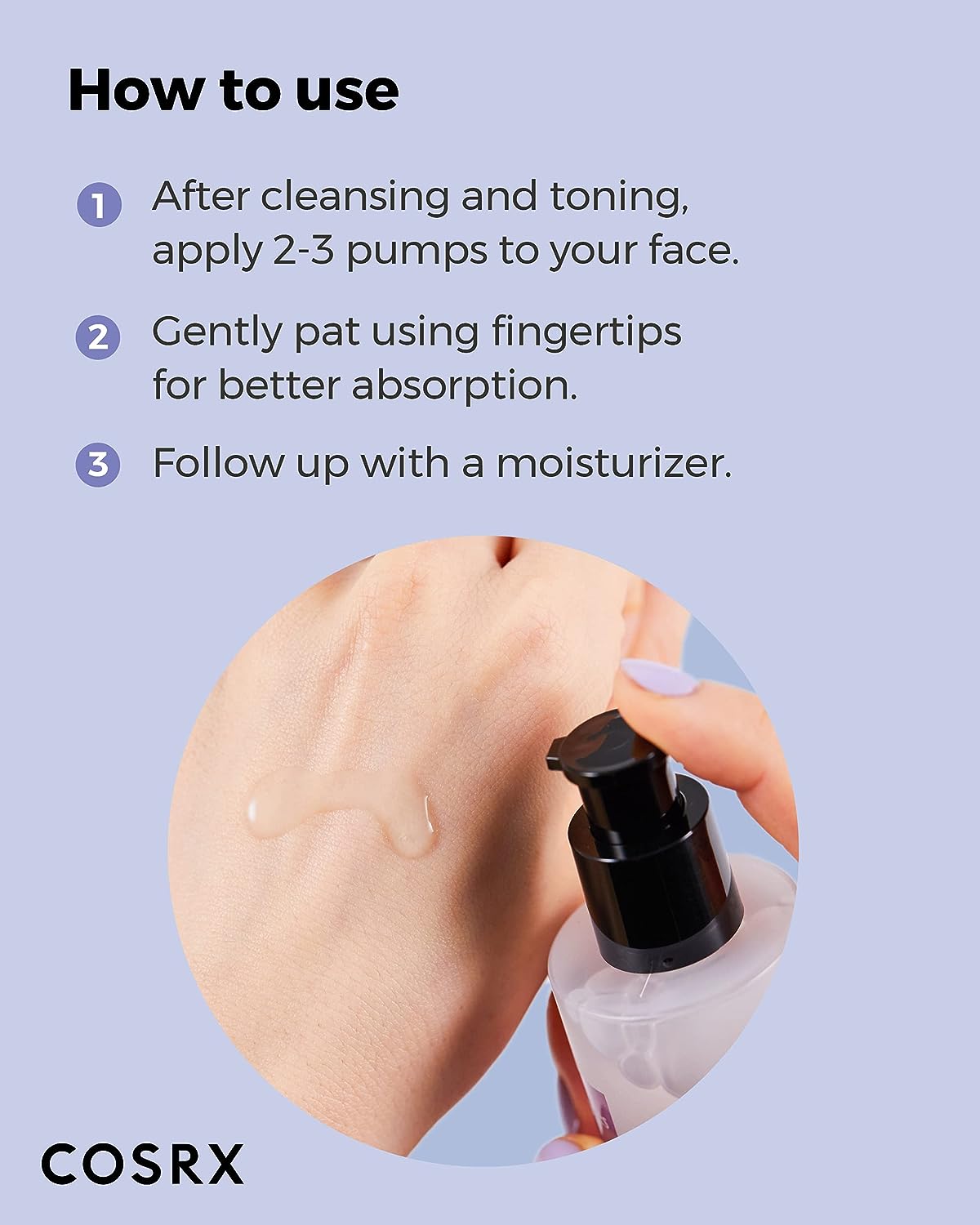 How to use

1 After cleansing and toning, apply 2-3 pumps to your face.

2 Gently pat using fingertips for better absorption.

3 Follow up with a moisturizer.

COSRX